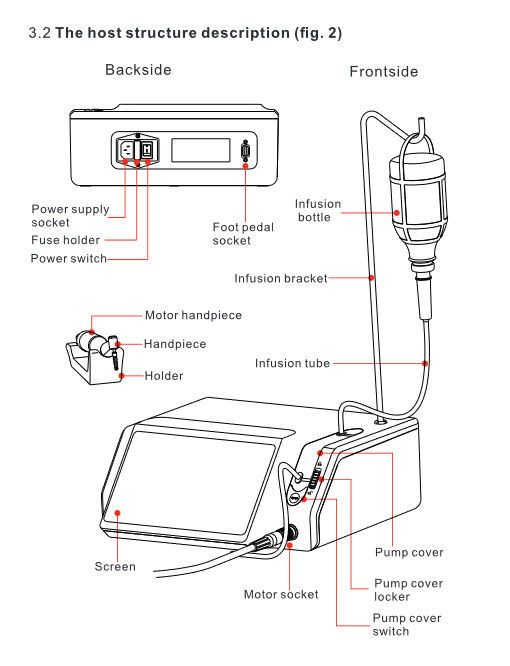 3.2 The host structure description (fig. 2)

Backside

Frontside

Power supply socket

Fuse holder

Power switch

Foot pedal socket

Infusion bottle

Infusion bracket

Motor handpiece

Handpiece

Holder

Infusion tube

Screen

Motor socket

Pump cover

Pump cover locker

Pump cover switch